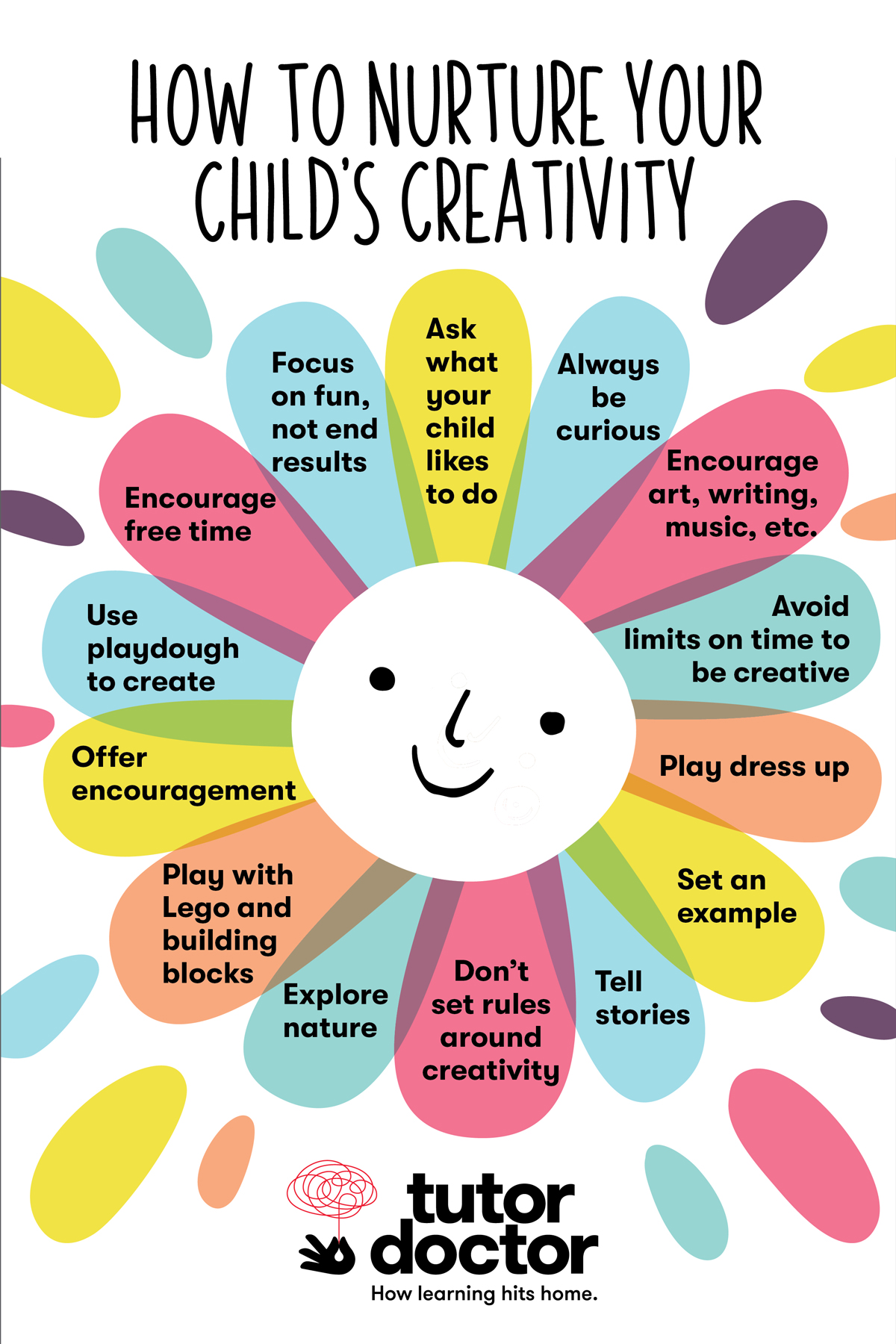 HOW TO NURTURE YOUR CHILD'S CREATIVITY

Ask what your child likes to do

Always be curious

Encourage art, writing, music, etc.

Avoid limits on time to be creative

Play dress up

Set an example

Tell stories

Don't set rules around creativity

Explore nature

Play with Lego and building blocks

Offer encouragement

Use playdough to create

Encourage free time

Focus on fun, not end results

tutor doctor
How learning hits home.