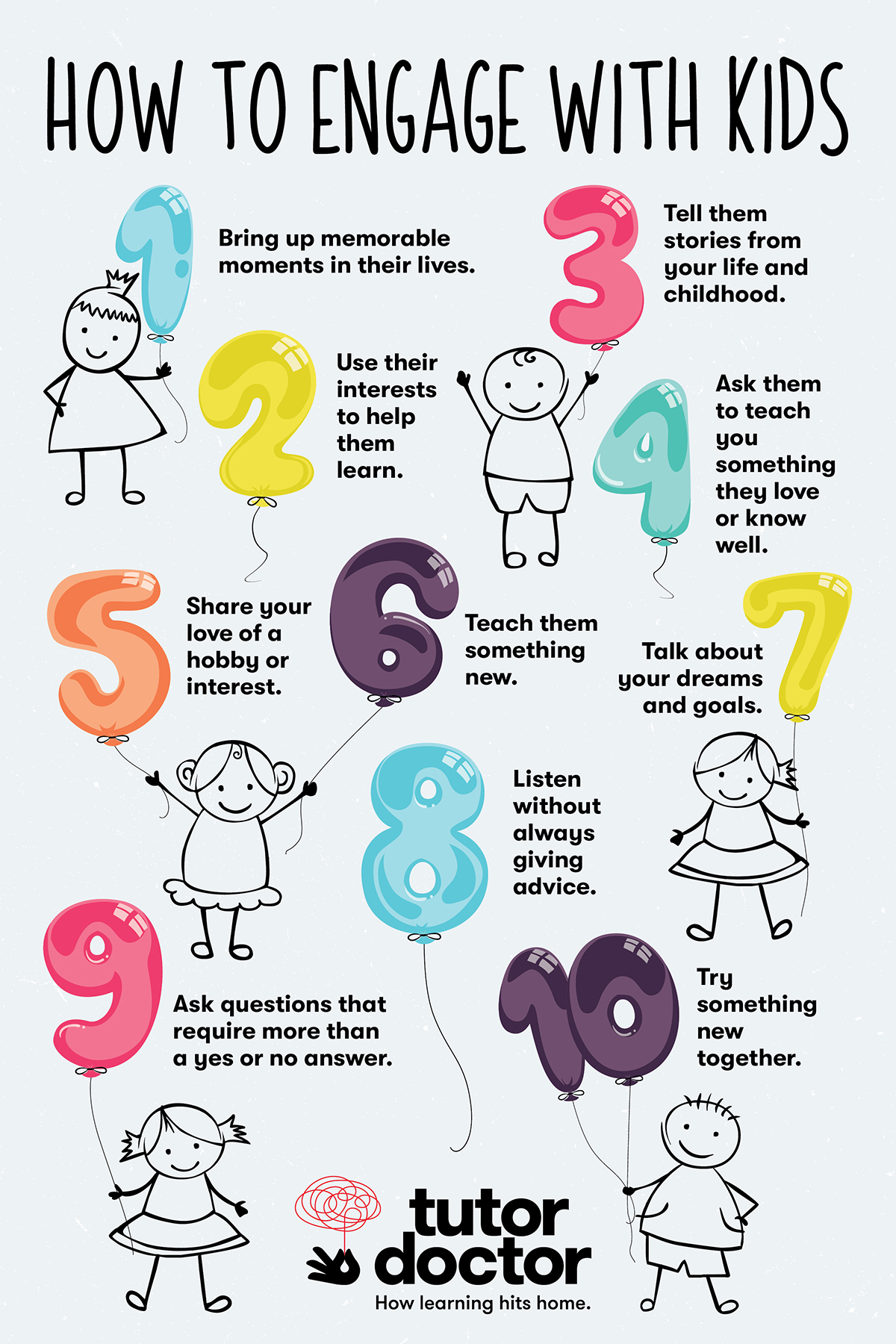 HOW TO ENGAGE WITH KIDS

1 Bring up memorable moments in their lives.

2 Use their interests to help them learn.

3 Tell them stories from your life and childhood.

4 Ask them to teach you something they love or know well.

5 Share your love of a hobby or interest.

6 Teach them something new.

7 Talk about your dreams and goals.

8 Listen without always giving advice.

9 Ask questions that require more than a yes or no answer.

10 Try something new together.

tutor doctor
How learning hits home.