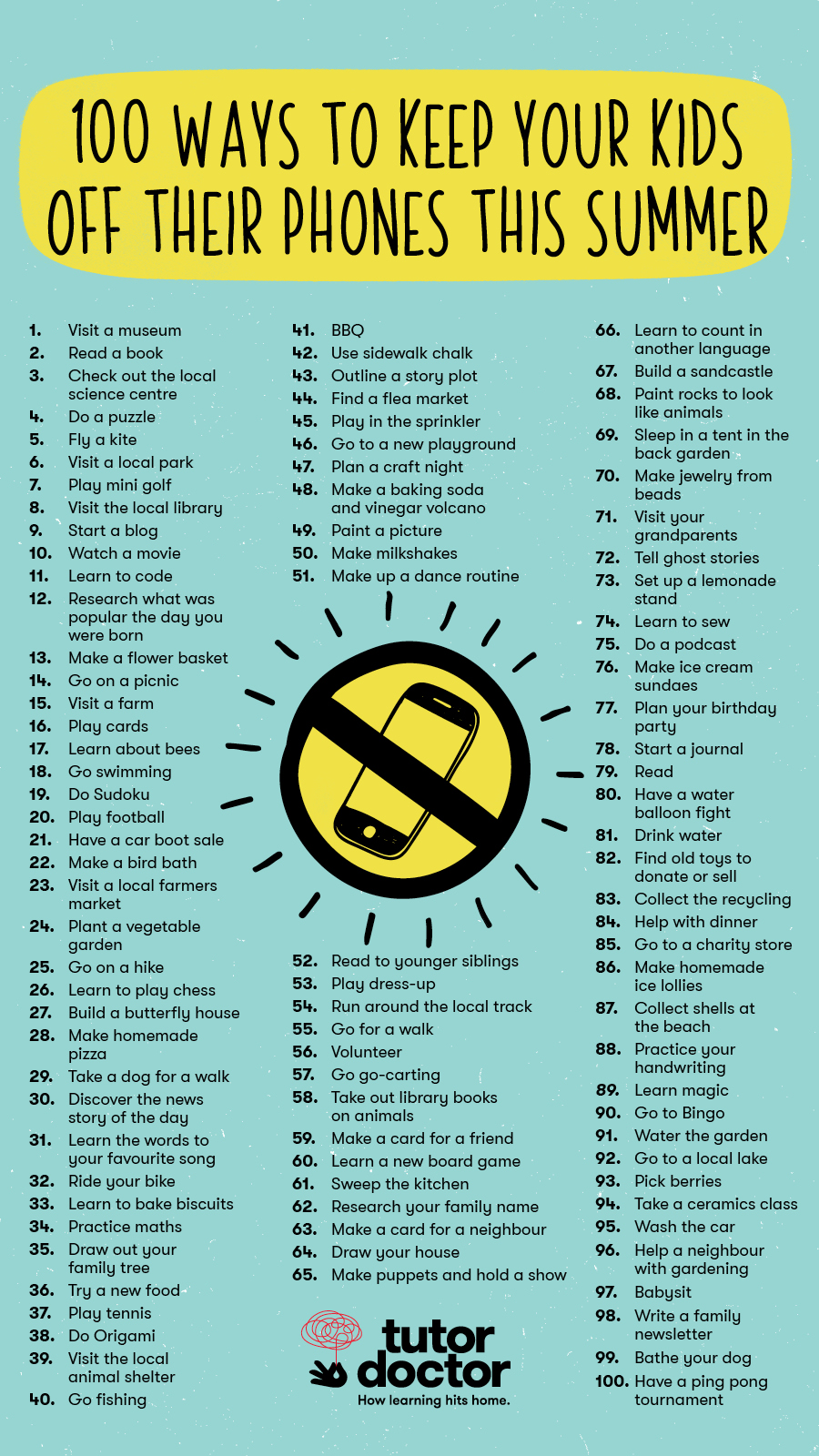 100 WAYS TO KEEP YOUR KIDS OFF THEIR PHONES THIS SUMMER

1. Visit a museum
2. Read a book
3. Check out the local science centre
4. Do a puzzle
5. Fly a kite
6. Visit a local park
7. Play mini golf
8. Visit the local library
9. Start a blog
10. Watch a movie
11. Learn to code
12. Research what was popular the day you were born
13. Make a flower basket
14. Go on a picnic
15. Visit a farm
16. Play cards
17. Learn about bees
18. Go swimming
19. Do Sudoku
20. Play football
21. Have a car boot sale
22. Make a bird bath
23. Visit a local farmers market
24. Plant a vegetable garden
25. Go on a hike
26. Learn to play chess
27. Build a butterfly house
28. Make homemade pizza
29. Take a dog for a walk
30. Discover the news story of the day
31. Learn the words to your favourite song
32. Ride your bike
33. Learn to bake biscuits
34. Practice maths
35. Draw out your family tree
36. Try a new food
37. Play tennis
38. Do Origami
39. Visit the local animal shelter
40. Go fishing

41. BBQ
42. Use sidewalk chalk
43. Outline a story plot
44. Find a flea market
45. Play in the sprinkler
46. Go to a new playground
47. Plan a craft night
48. Make a baking soda and vinegar volcano
49. Paint a picture
50. Make milkshakes
51. Make up a dance routine

52. Read to younger siblings
53. Play dress-up
54. Run around the local track
55. Go for a walk
56. Volunteer
57. Go go-carting
58. Take out library books on animals
59. Make a card for a friend
60. Learn a new board game
61. Sweep the kitchen
62. Research your family name
63. Make a card for a neighbour
64. Draw your house
65. Make puppets and hold a show

tutor doctor
How learning hits home.

66. Learn to count in another language
67. Build a sandcastle
68. Paint rocks to look like animals
69. Sleep in a tent in the back garden
70. Make jewelry from beads
71. Visit your grandparents
72. Tell ghost stories
73. Set up a lemonade stand
74. Learn to sew
75. Do a podcast
76. Make ice cream sundaes
77. Plan your birthday party
78. Start a journal
79. Read
80. Have a water balloon fight
81. Drink water
82. Find old toys to donate or sell
83. Collect the recycling
84. Help with dinner
85. Go to a charity store
86. Make homemade ice lollies
87. Collect shells at the beach
88. Practice your handwriting
89. Learn magic
90. Go to Bingo
91. Water the garden
92. Go to a local lake
93. Pick berries
94. Take a ceramics class
95. Wash the car
96. Help a neighbour with gardening
97. Babysit
98. Write a family newsletter
99. Bathe your dog
100. Have a ping pong tournament