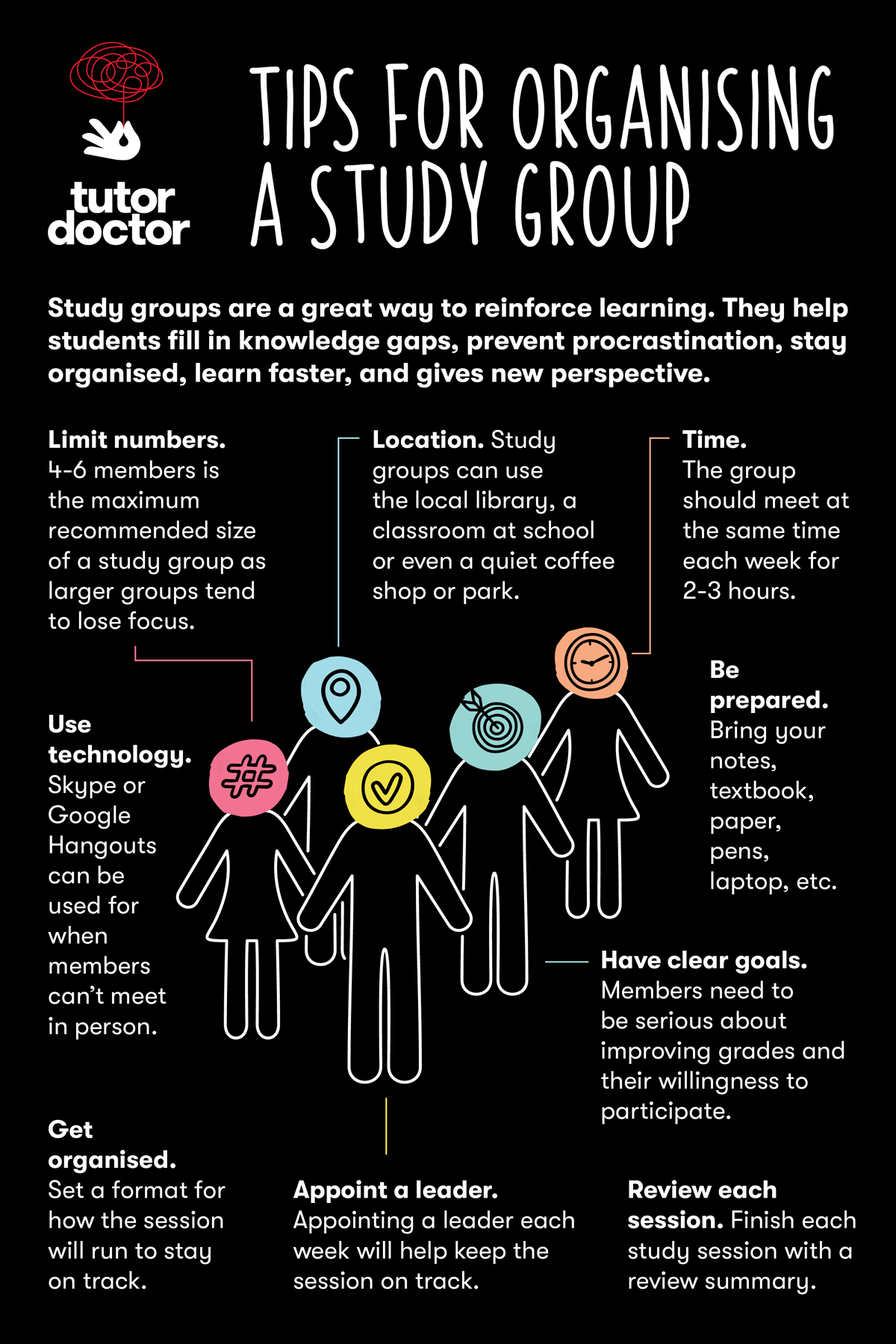 tutor doctor

TIPS FOR ORGANISING A STUDY GROUP

Study groups are a great way to reinforce learning. They help students fill in knowledge gaps, prevent procrastination, stay organised, learn faster, and gives new perspective.

Limit numbers. 4-6 members is the maximum recommended size of a study group as larger groups tend to lose focus.

Location. Study groups can use the local library, a classroom at school or even a quiet coffee shop or park.

Time. The group should meet at the same time each week for 2-3 hours.

Use technology. Skype or Google Hangouts can be used for when members can't meet in person.

Be prepared. Bring your notes, textbook, paper, pens, laptop, etc.

Have clear goals. Members need to be serious about improving grades and their willingness to participate.

Get organised. Set a format for how the session will run to stay on track.

Appoint a leader. Appointing a leader each week will help keep the session on track.

Review each session. Finish each study session with a review summary.