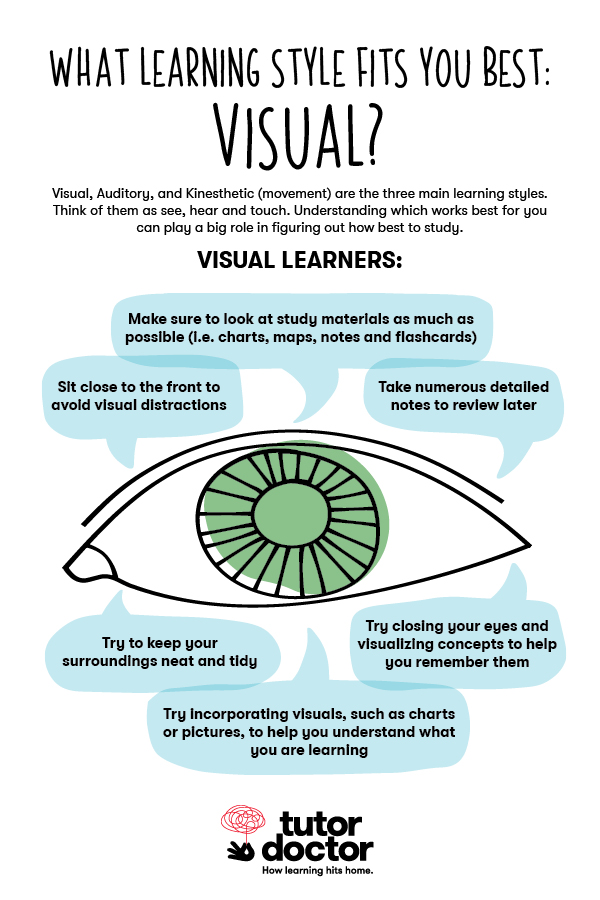 WHAT LEARNING STYLE FITS YOU BEST:

VISUAL?

Visual, Auditory, and Kinesthetic (movement) are the three main learning styles. Think of them as see, hear and touch. Understanding which works best for you can play a big role in figuring out how best to study.

VISUAL LEARNERS:

Make sure to look at study materials as much as possible (i.e. charts, maps, notes and flashcards)

Sit close to the front to avoid visual distractions

Take numerous detailed notes to review later

Try to keep your surroundings neat and tidy

Try closing your eyes and visualizing concepts to help you remember them

Try incorporating visuals, such as charts or pictures, to help you understand what you are learning

tutor doctor

How learning hits home.