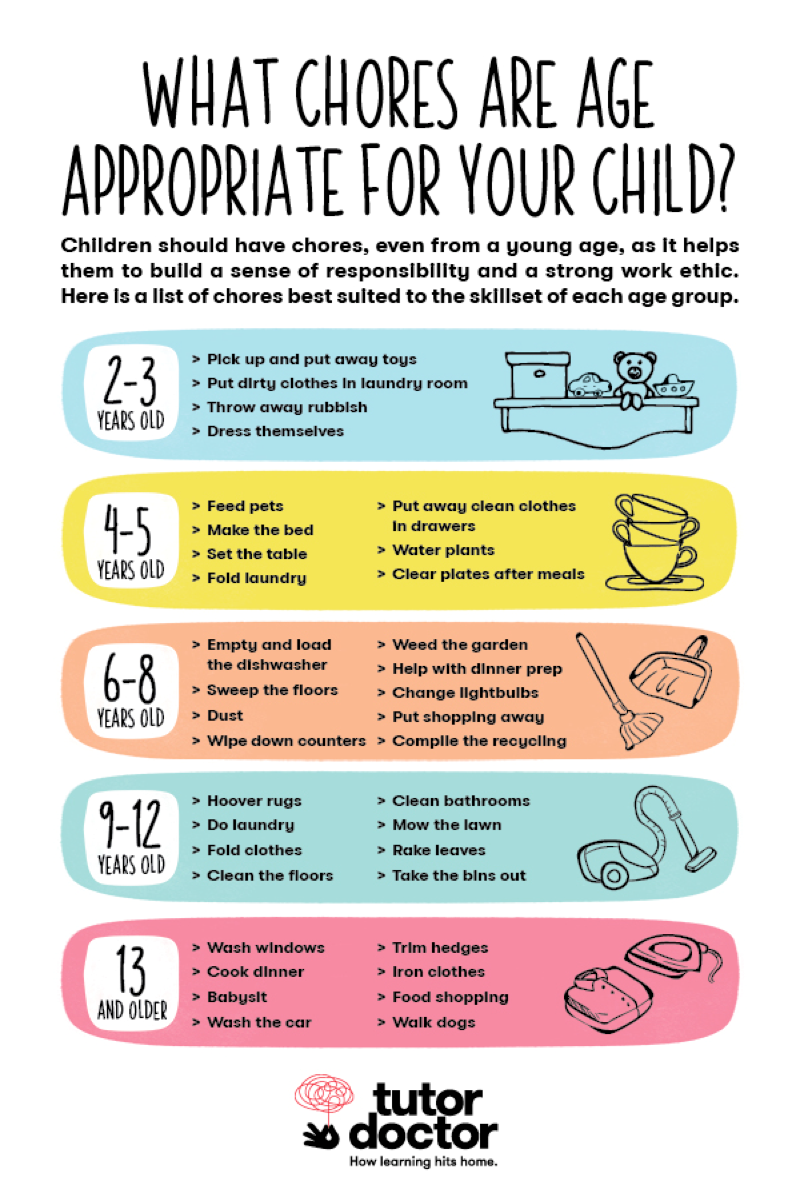 WHAT CHORES ARE AGE APPROPRIATE FOR YOUR CHILD?

Children should have chores, even from a young age, as it helps them to build a sense of responsibility and a strong work ethic. Here is a list of chores best suited to the skillset of each age group.

2-3 YEARS OLD
> Pick up and put away toys
> Put dirty clothes in laundry room
> Throw away rubbish
> Dress themselves

4-5 YEARS OLD
> Feed pets
> Make the bed
> Set the table
> Fold laundry
> Put away clean clothes in drawers
> Water plants
> Clear plates after meals

6-8 YEARS OLD
> Empty and load the dishwasher
> Sweep the floors
> Dust
> Wipe down counters
> Weed the garden
> Help with dinner prep
> Change lightbulbs
> Put shopping away
> Compile the recycling

9-12 YEARS OLD
> Hoover rugs
> Do laundry
> Fold clothes
> Clean the floors
> Clean bathrooms
> Mow the lawn
> Rake leaves
> Take the bins out

13 AND OLDER
> Wash windows
> Cook dinner
> Babysit
> Wash the car
> Trim hedges
> Iron clothes
> Food shopping
> Walk dogs

tutor doctor
How learning hits home.